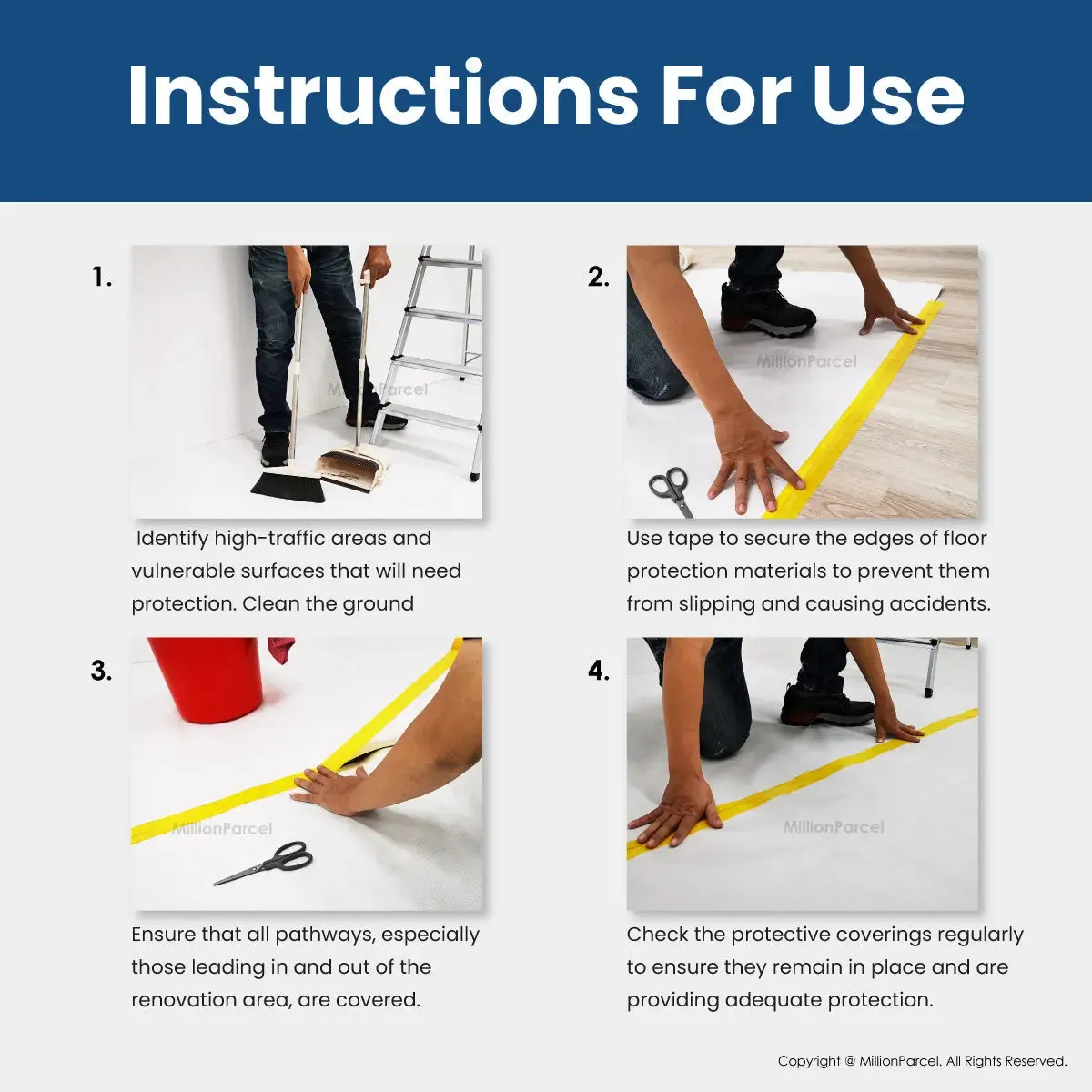 Instructions For Use

1.

MillionParcel

Identify high-traffic areas and vulnerable surfaces that will need protection. Clean the ground

2.

MillionParcel

Use tape to secure the edges of floor protection materials to prevent them from slipping and causing accidents.

3.

MillionParcel

Ensure that all pathways, especially those leading in and out of the renovation area, are covered.

4.

MillionParcel

Check the protective coverings regularly to ensure they remain in place and are providing adequate protection.

Copyright @ MillionParcel. All Rights Reserved.