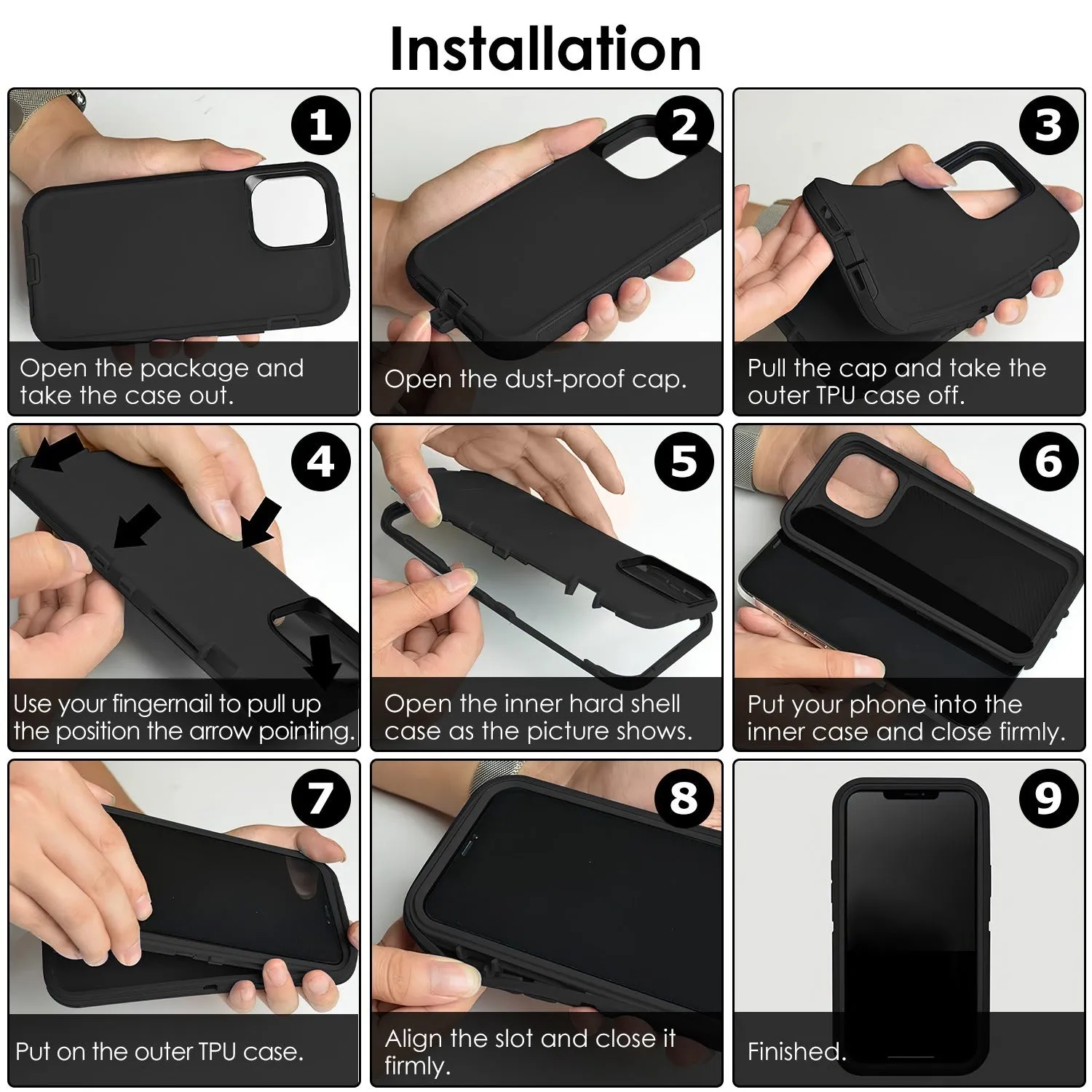 Installation

1
Open the package and take the case out.

2
Open the dust-proof cap.

3
Pull the cap and take the outer TPU case off.

4
Use your fingernail to pull up the position the arrow pointing.

5
Open the inner hard shell case as the picture shows.

6
Put your phone into the inner case and close firmly.

7
Put on the outer TPU case.

8
Align the slot and close it firmly.

9
Finished.